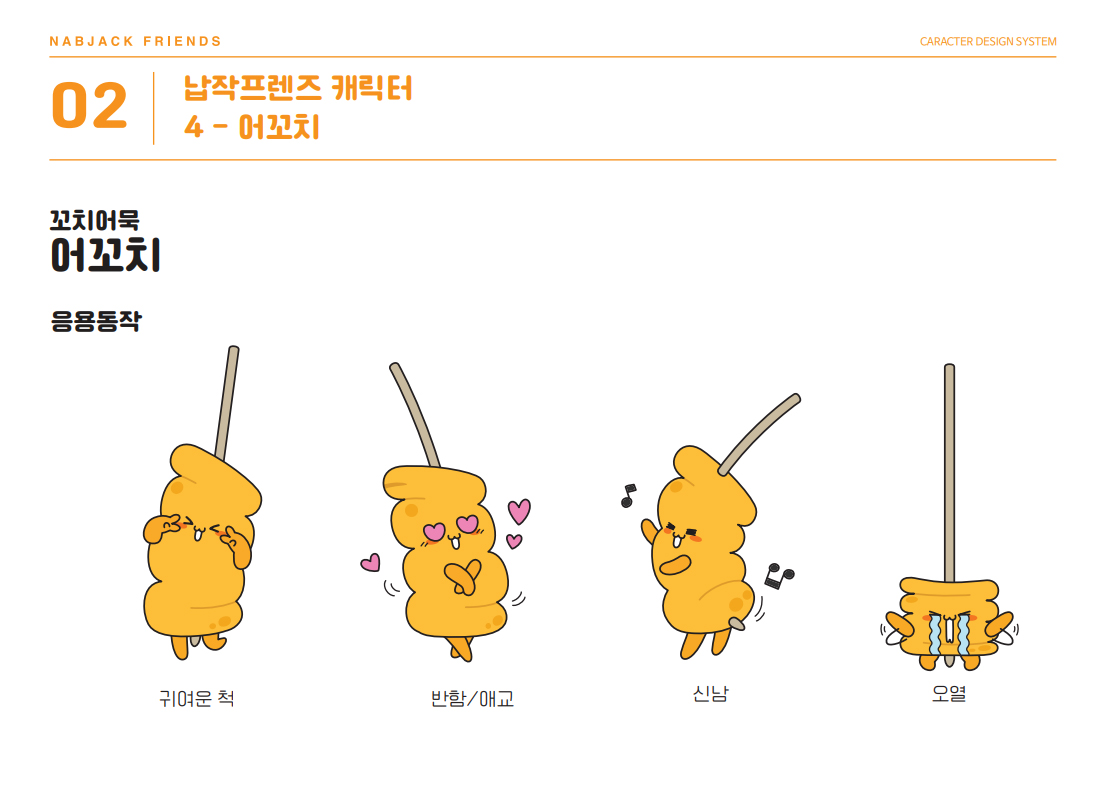 NABJACK FRIENDS

CARACTER DESIGN SYSTEM

02

납작프렌즈 캐릭터
4 - 어꼬치

꼬치어묵
어꼬치

응용동작

귀여운 척

반함/애교

신남

오열